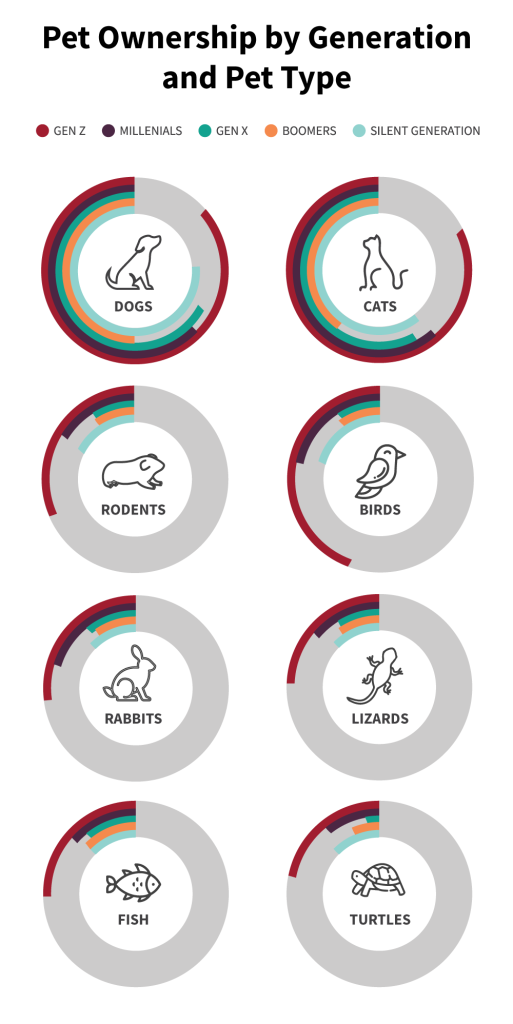 Pet Ownership by Generation and Pet Type

GEN Z MILLENIALS GEN X BOOMERS SILENT GENERATION

DOGS

CATS

RODENTS

BIRDS

RABBITS

LIZARDS

FISH

TURTLES